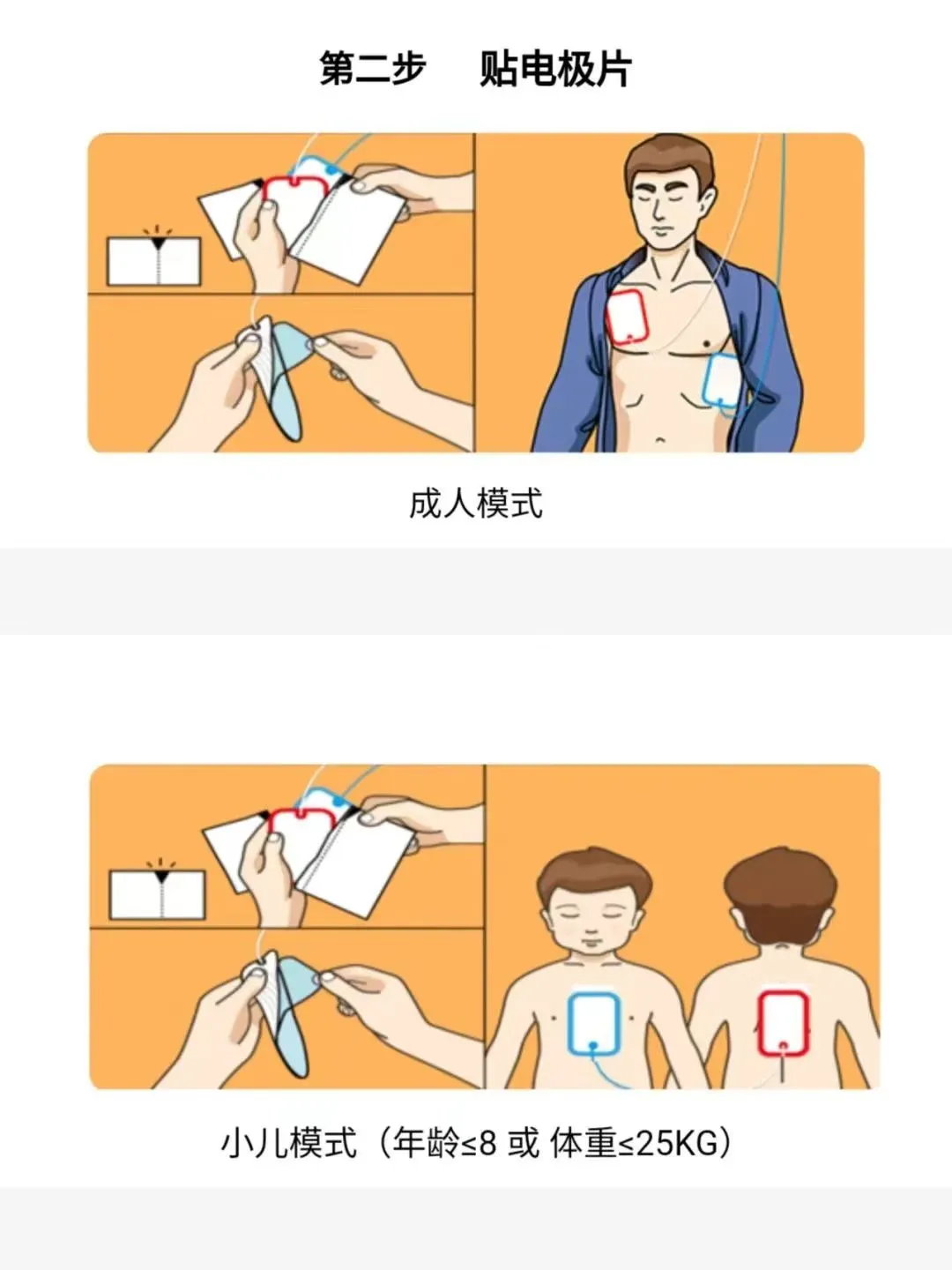 第二步　贴电极片

成人模式

小儿模式（年龄≤8 或 体重≤25KG）